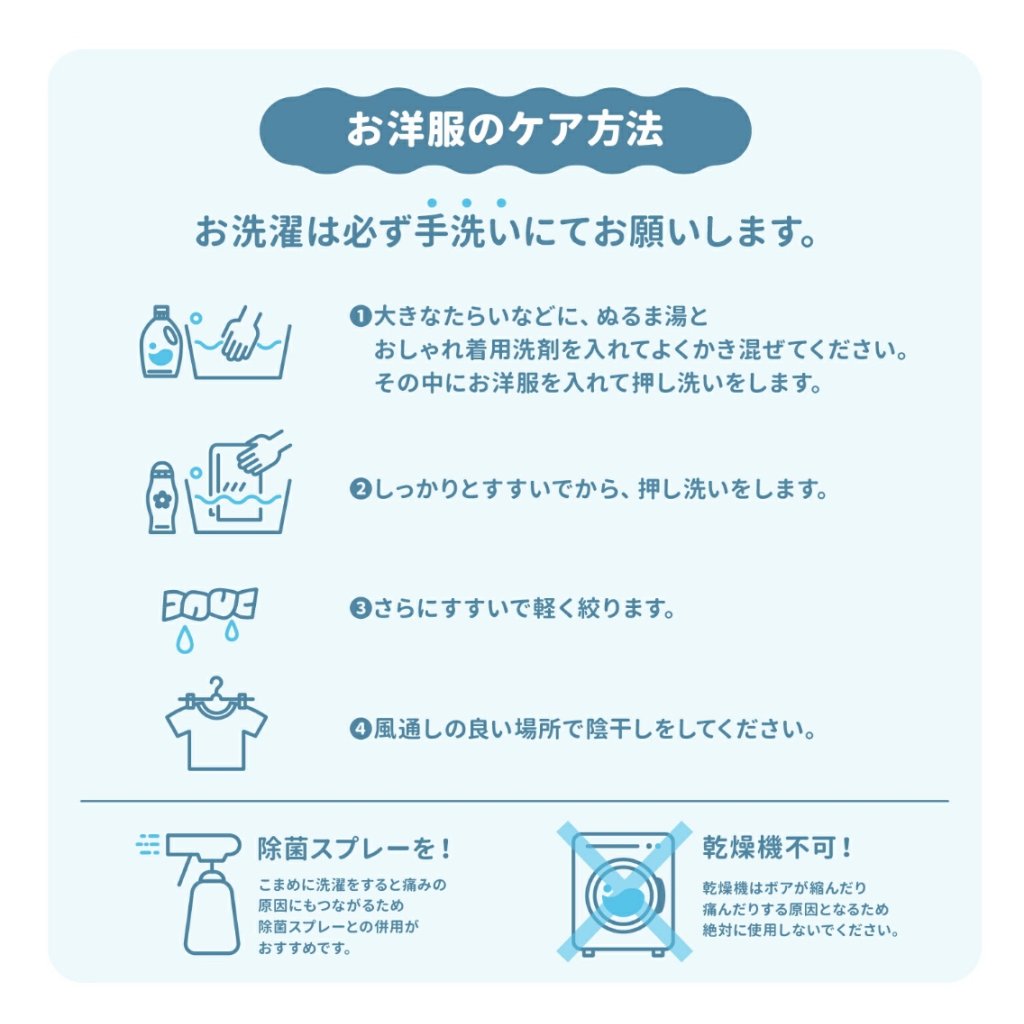 お洋服のケア方法

お洗濯は必ず手洗いにてお願いします。

❶大きなたらいなどに、ぬるま湯とおしゃれ着用洗剤を入れてよくかき混ぜてください。その中にお洋服を入れて押し洗いをします。

❷しっかりとすすいでから、押し洗いをします。

❸さらにすすいで軽く絞ります。

❹風通しの良い場所で陰干しをしてください。

除菌スプレーを！
こまめに洗濯をすると痛みの原因にもつながるため除菌スプレーとの併用がおすすめです。

乾燥機不可！
乾燥機はボアが縮んだり痛んだりする原因となるため絶対に使用しないでください。