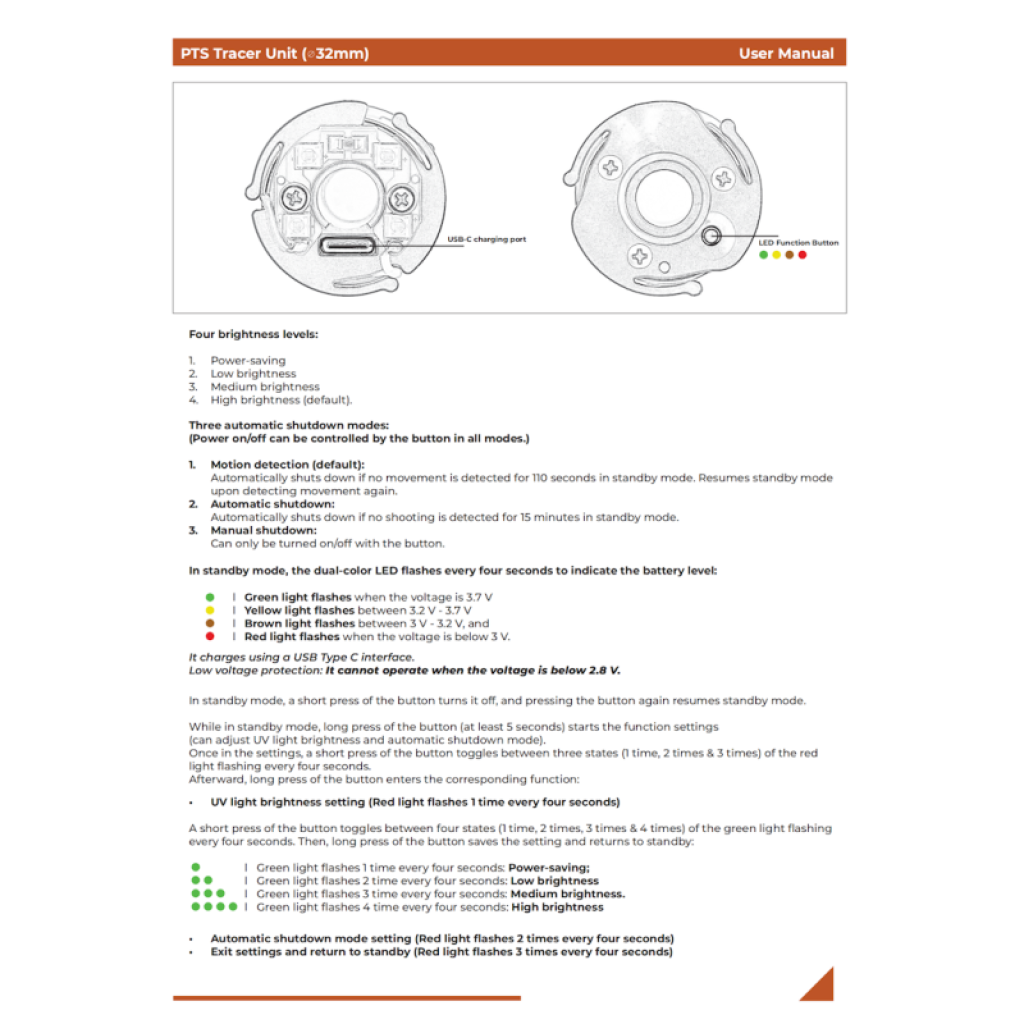 PTS Tracer Unit (⌀32mm) User Manual

USB-C charging port

LED Function Button

Four brightness levels:

1. Power-saving
2. Low brightness
3. Medium brightness
4. High brightness (default).

Three automatic shutdown modes:
(Power on/off can be controlled by the button in all modes.)

1. Motion detection (default):
Automatically shuts down if no movement is detected for 110 seconds in standby mode. Resumes standby mode upon detecting movement again.
2. Automatic shutdown:
Automatically shuts down if no shooting is detected for 15 minutes in standby mode.
3. Manual shutdown:
Can only be turned on/off with the button.

In standby mode, the dual-color LED flashes every four seconds to indicate the battery level:

| Green light flashes when the voltage is 3.7 V
| Yellow light flashes between 3.2 V - 3.7 V
| Brown light flashes between 3 V - 3.2 V, and
| Red light flashes when the voltage is below 3 V.

It charges using a USB Type C interface.
Low voltage protection: It cannot operate when the voltage is below 2.8 V.

In standby mode, a short press of the button turns it off, and pressing the button again resumes standby mode.

While in standby mode, long press of the button (at least 5 seconds) starts the function settings (can adjust UV light brightness and automatic shutdown mode).
Once in the settings, a short press of the button toggles between three states (1 time, 2 times & 3 times) of the red light flashing every four seconds.
Afterward, long press of the button enters the corresponding function:

• UV light brightness setting (Red light flashes 1 time every four seconds)

A short press of the button toggles between four states (1 time, 2 times, 3 times & 4 times) of the green light flashing every four seconds. Then, long press of the button saves the setting and returns to standby:

| Green light flashes 1 time every four seconds: Power-saving;
| Green light flashes 2 time every four seconds: Low brightness
| Green light flashes 3 time every four seconds: Medium brightness.
| Green light flashes 4 time every four seconds: High brightness

• Automatic shutdown mode setting (Red light flashes 2 times every four seconds)
• Exit settings and return to standby (Red light flashes 3 times every four seconds)