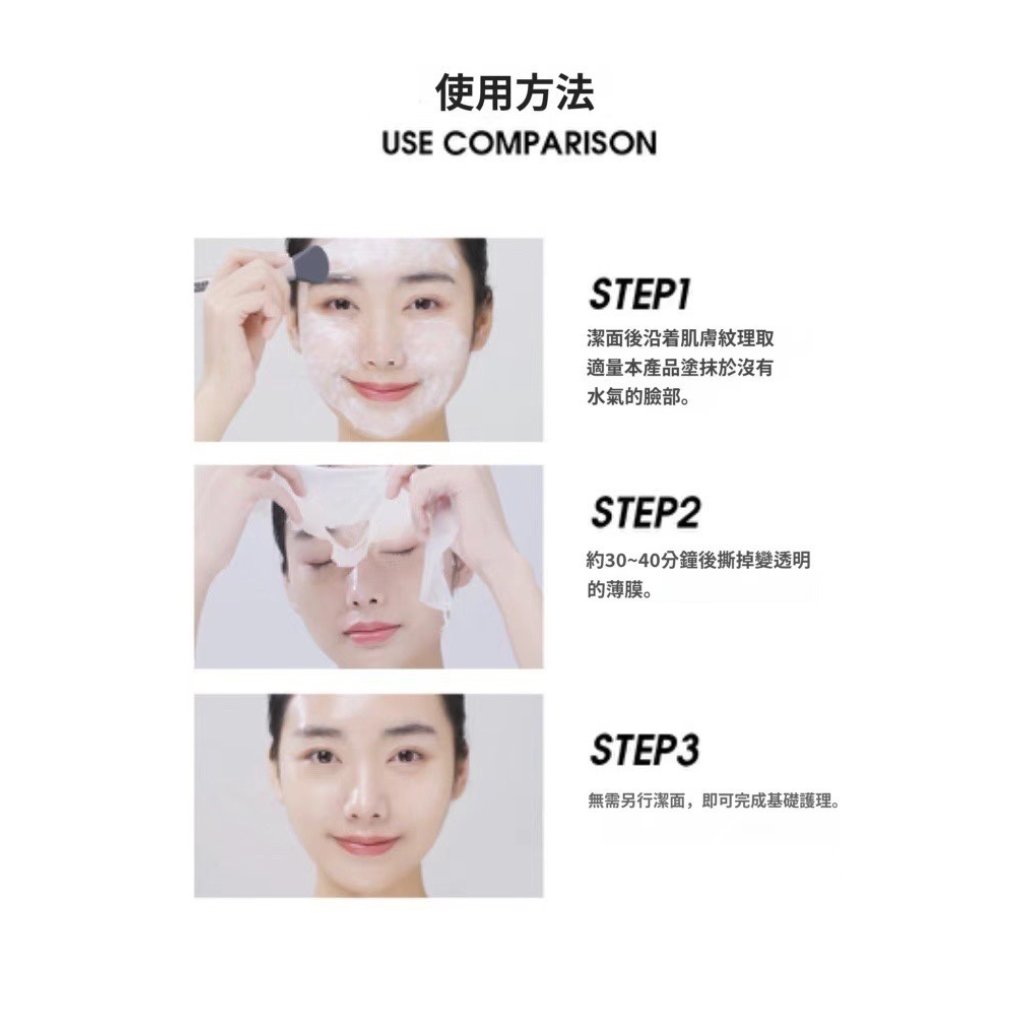 使用方法
USE COMPARISON

STEP1
潔面後沿着肌膚紋理取適量本產品塗抹於沒有水氣的臉部。

STEP2
約30~40分鐘後撕掉變透明的薄膜。

STEP3
無需另行潔面，即可完成基礎護理。