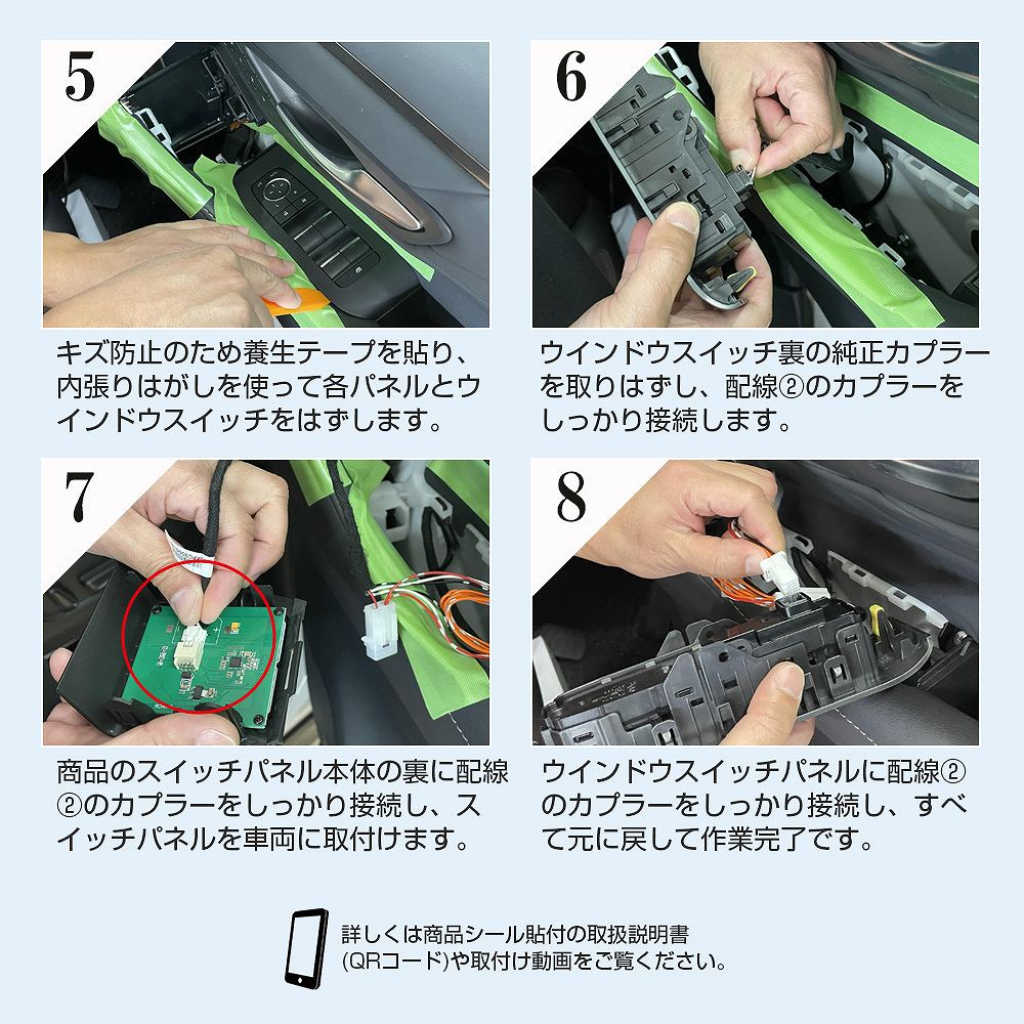 5

キズ防止のため養生テープを貼り、内張りはがしを使って各パネルとウインドウスイッチをはずします。

6

ウインドウスイッチ裏の純正カプラーを取りはずし、配線②のカプラーをしっかり接続します。

7

商品のスイッチパネル本体の裏に配線②のカプラーをしっかり接続し、スイッチパネルを車両に取付けます。

8

ウインドウスイッチパネルに配線②のカプラーをしっかり接続し、すべて元に戻して作業完了です。

詳しくは商品シール貼付の取扱説明書(QRコード)や取付け動画をご覧ください。